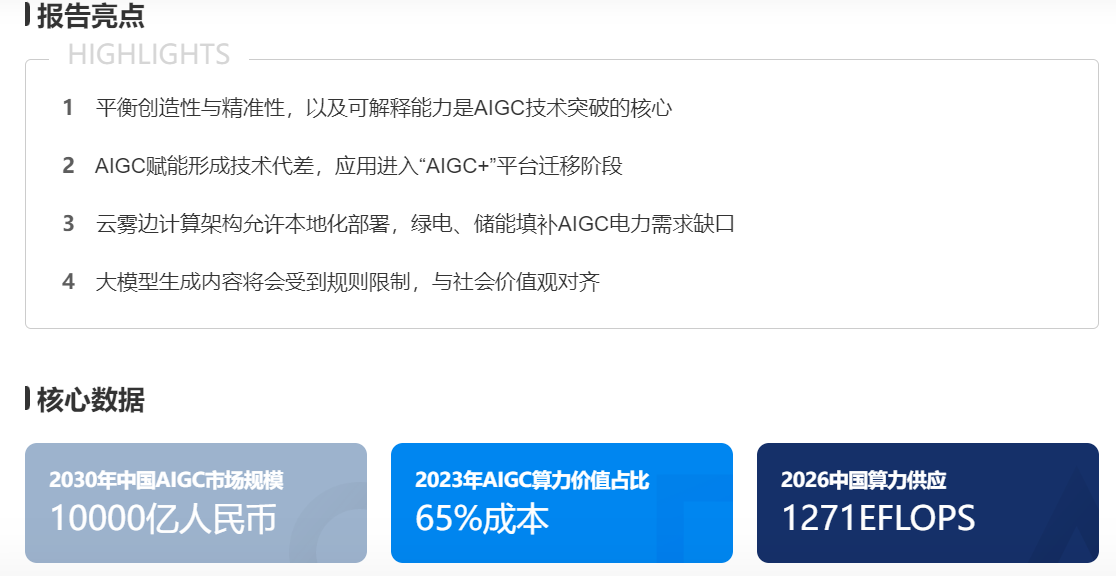 报告亮点

HIGHLIGHTS

1 平衡创造性与精准性，以及可解释能力是AIGC技术突破的核心

2 AIGC赋能形成技术代差，应用进入“AIGC+”平台迁移阶段

3 云雾边计算架构允许本地化部署，绿电、储能填补AIGC电力需求缺口

4 大模型生成内容将会受到规则限制，与社会价值观对齐

核心数据

2030年中国AIGC市场规模
10000亿人民币

2023年AIGC算力价值占比
65%成本

2026中国算力供应
1271EFLOPS